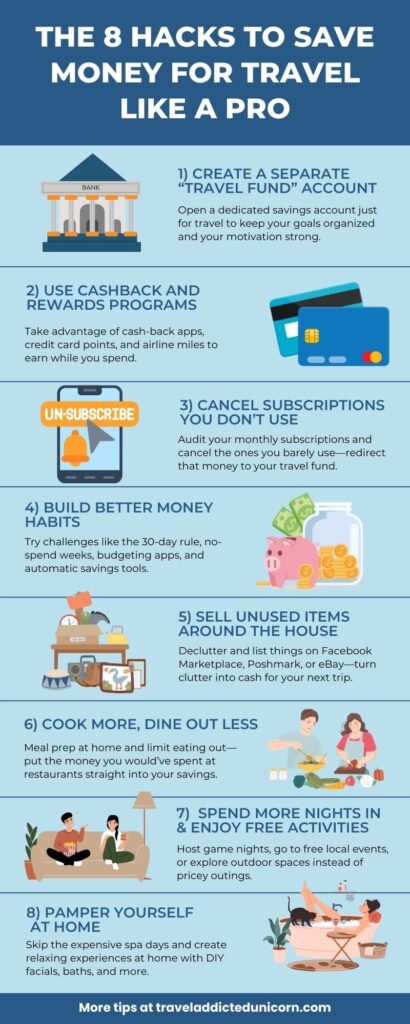 THE 8 HACKS TO SAVE MONEY FOR TRAVEL LIKE A PRO

BANK

1) CREATE A SEPARATE "TRAVEL FUND" ACCOUNT

Open a dedicated savings account just for travel to keep your goals organized and your motivation strong.

2) USE CASHBACK AND REWARDS PROGRAMS

Take advantage of cash-back apps, credit card points, and airline miles to earn while you spend.

UN-SUBSCRIBE

3) CANCEL SUBSCRIPTIONS YOU DON'T USE

Audit your monthly subscriptions and cancel the ones you barely use—redirect that money to your travel fund.

4) BUILD BETTER MONEY HABITS

Try challenges like the 30-day rule, no-spend weeks, budgeting apps, and automatic savings tools.

5) SELL UNUSED ITEMS AROUND THE HOUSE

Declutter and list things on Facebook Marketplace, Poshmark, or eBay—turn clutter into cash for your next trip.

6) COOK MORE, DINE OUT LESS

Meal prep at home and limit eating out—put the money you would've spent at restaurants straight into your savings.

7) SPEND MORE NIGHTS IN & ENJOY FREE ACTIVITIES

Host game nights, go to free local events, or explore outdoor spaces instead of pricey outings.

8) PAMPER YOURSELF AT HOME

Skip the expensive spa days and create relaxing experiences at home with DIY facials, baths, and more.

More tips at traveladdictedunicorn.com